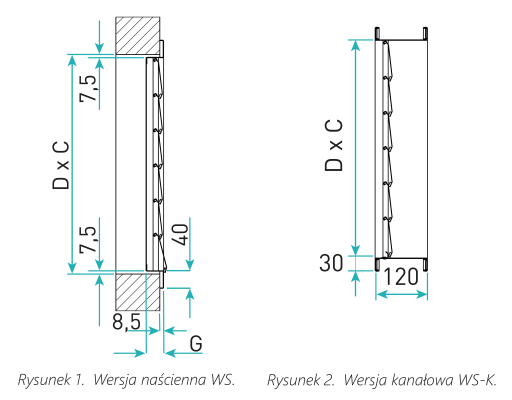 7,5

D x C

7,5

40

8,5

G

Rysunek 1. Wersja naścienna WS.

D x C

30

120

Rysunek 2. Wersja kanałowa WS-K.