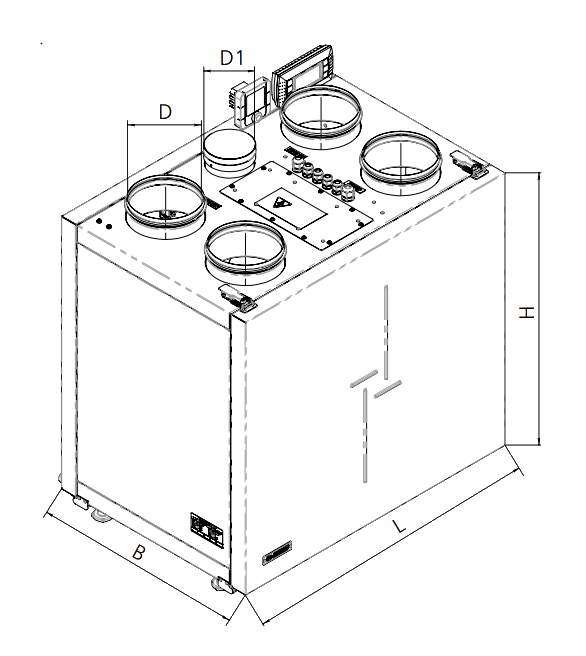 D1
D
H
L
B