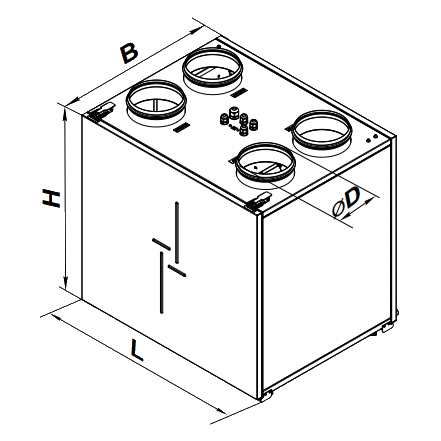 B

H

øD

L